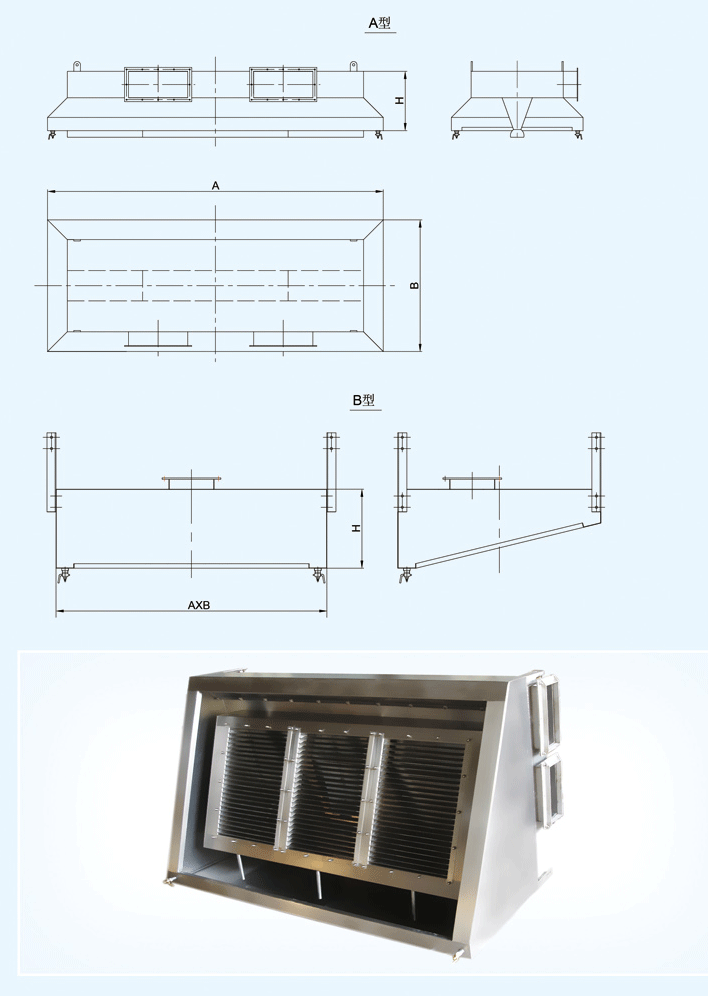 A型

H

A

B

B型

H

AXB